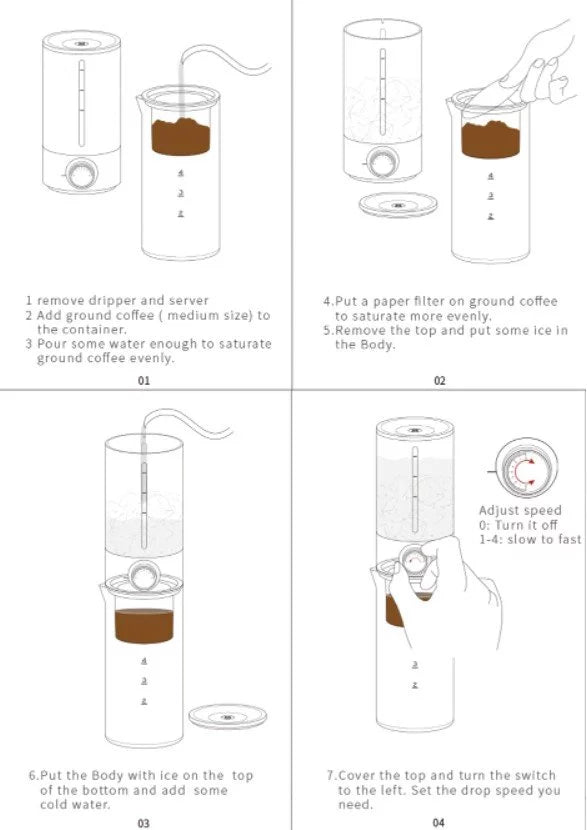 4
3
2

1 remove dripper and server
2 Add ground coffee ( medium size) to the container.
3 Pour some water enough to saturate ground coffee evenly.

01

4
3
2

4.Put a paper filter on ground coffee to saturate more evenly.
5.Remove the top and put some ice in the Body.

02

4
3
2

6.Put the Body with ice on the top of the bottom and add some cold water.

03

Adjust speed
0: Turn it off
1-4: slow to fast

3
2

7.Cover the top and turn the switch to the left. Set the drop speed you need.

04